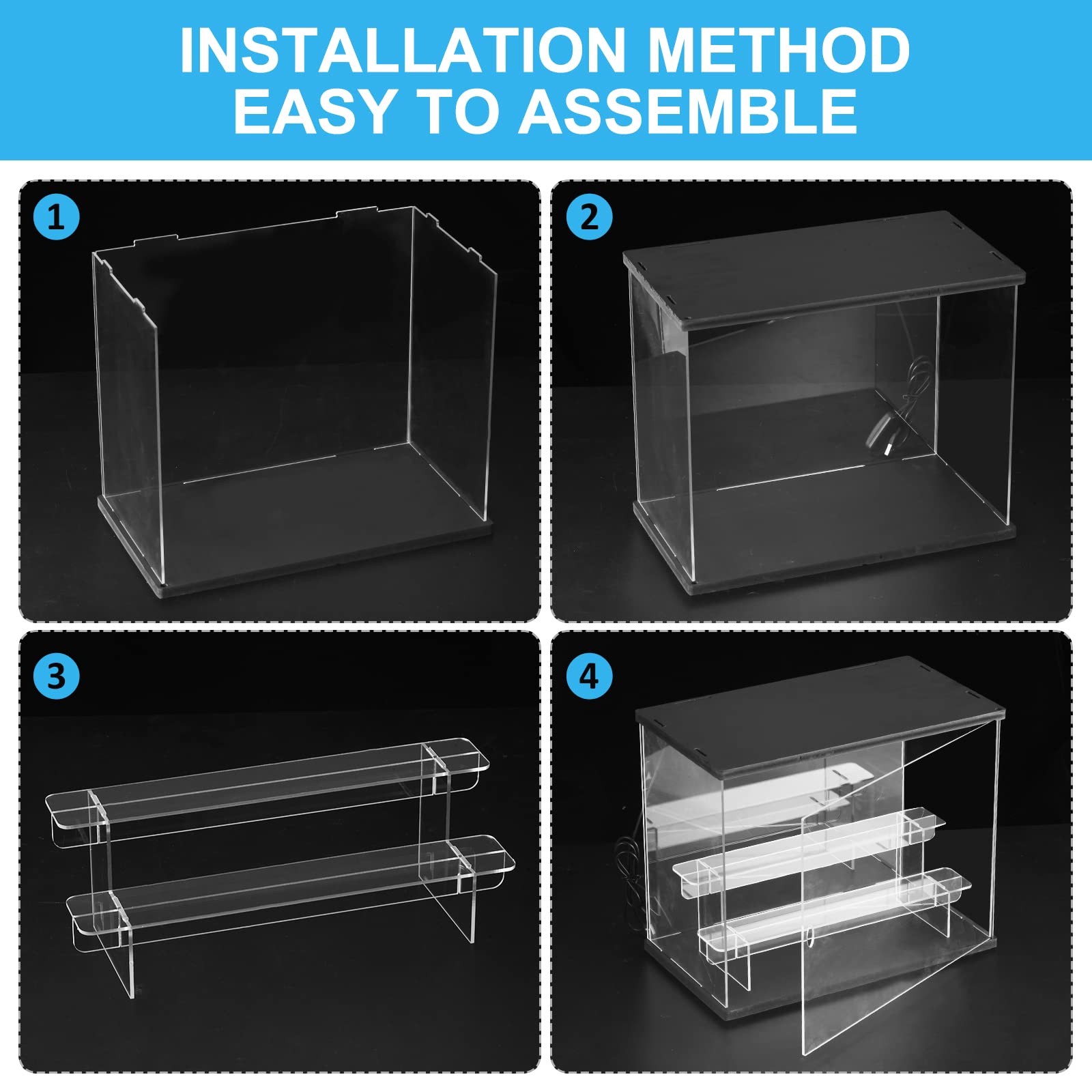 INSTALLATION METHOD
EASY TO ASSEMBLE

1

2

3

4